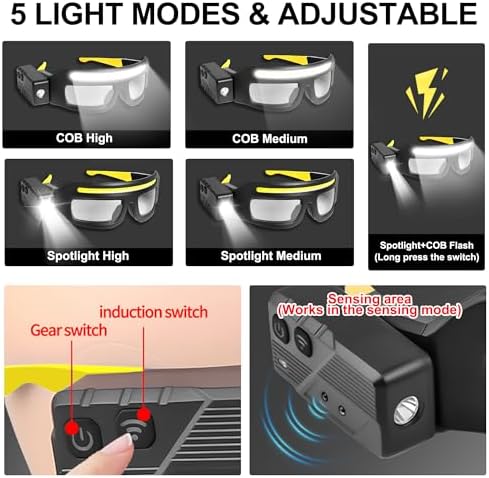 5 LIGHT MODES & ADJUSTABLE

COB High

COB Medium

Spotlight High

Spotlight Medium

Spotlight+COB Flash (Long press the switch)

induction switch

Gear switch

Sensing area (Works in the sensing mode)